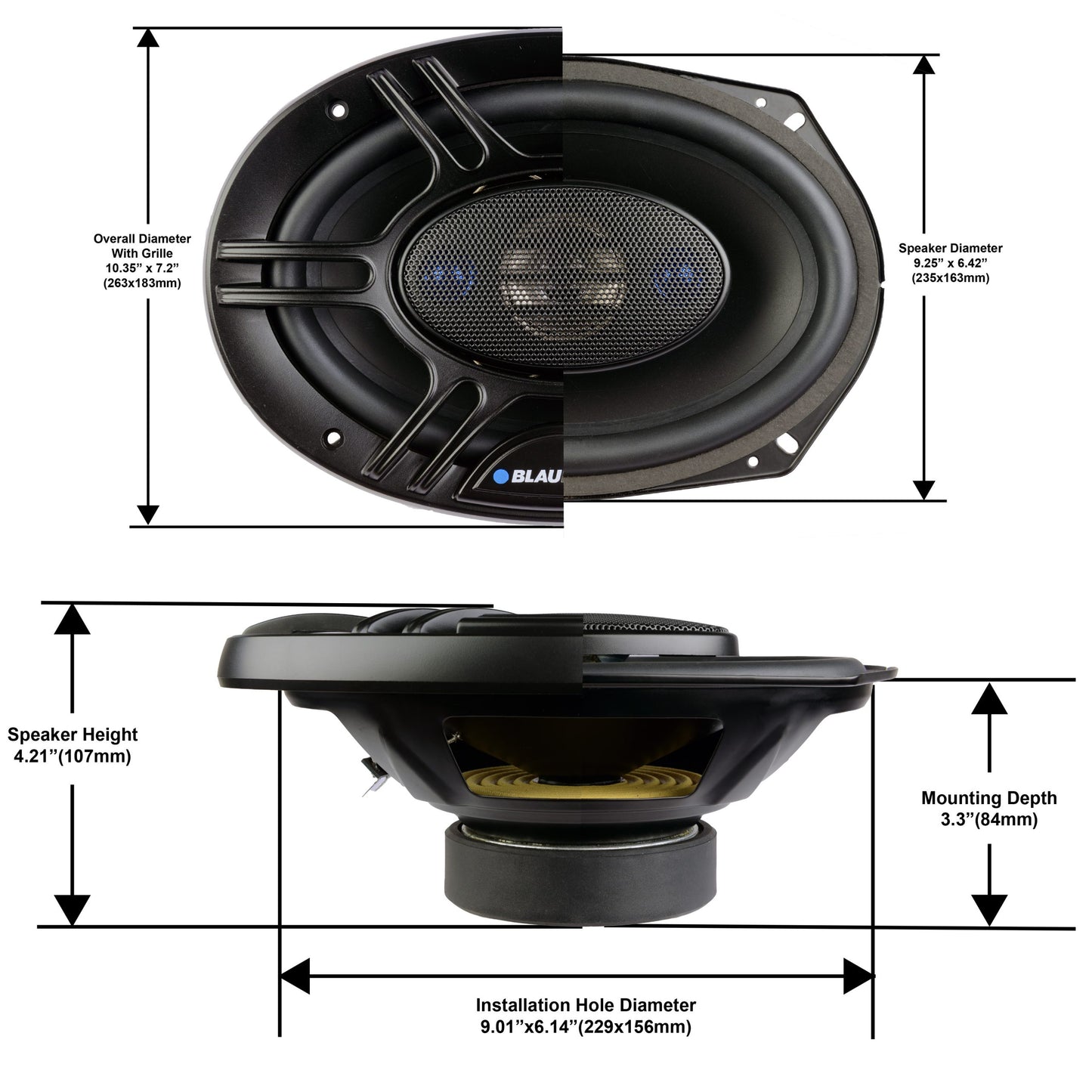 Overall Diameter With Grille 10.35" x 7.2" (263x183mm)

BLAU

Speaker Diameter 9.25" x 6.42" (235x163mm)

Speaker Height 4.21"(107mm)

Mounting Depth 3.3"(84mm)

Installation Hole Diameter 9.01"x6.14"(229x156mm)